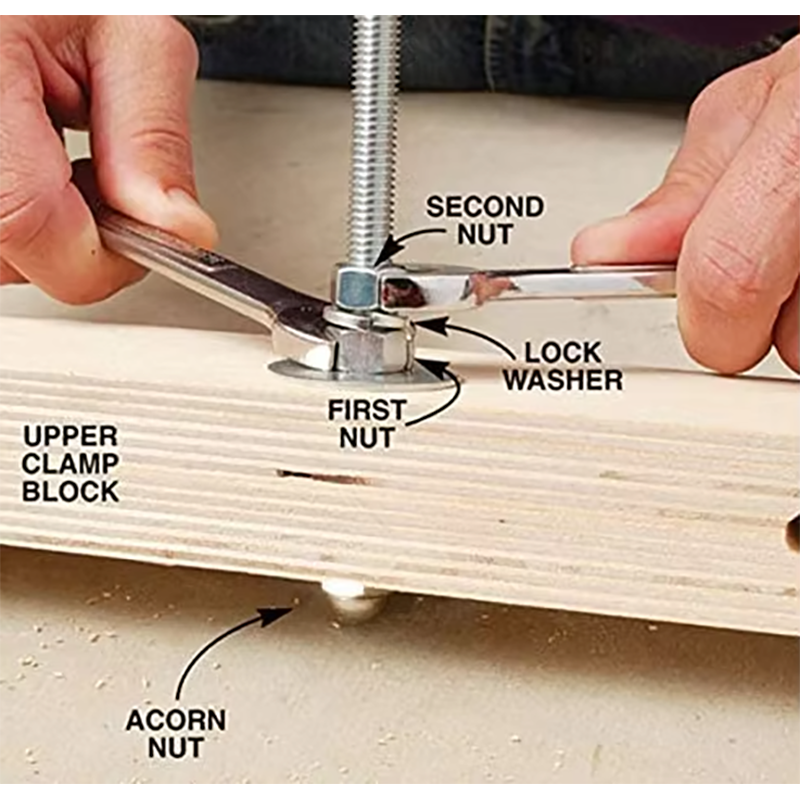 SECOND NUT

LOCK WASHER

FIRST NUT

UPPER CLAMP BLOCK

ACORN NUT